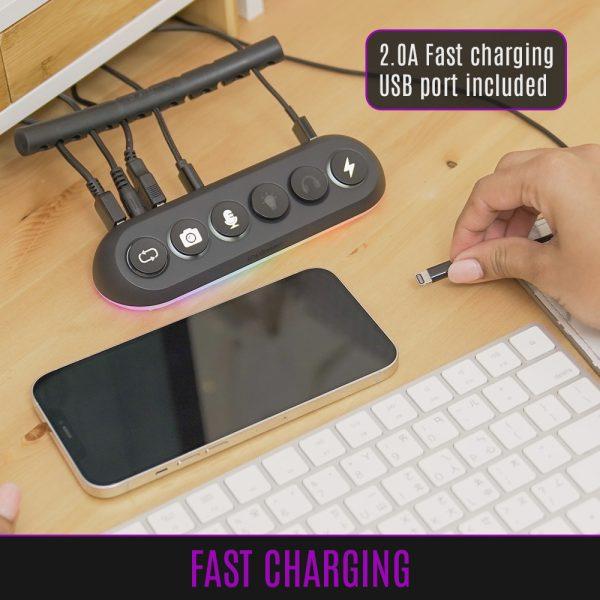 2.0A Fast charging USB port included

FAST CHARGING