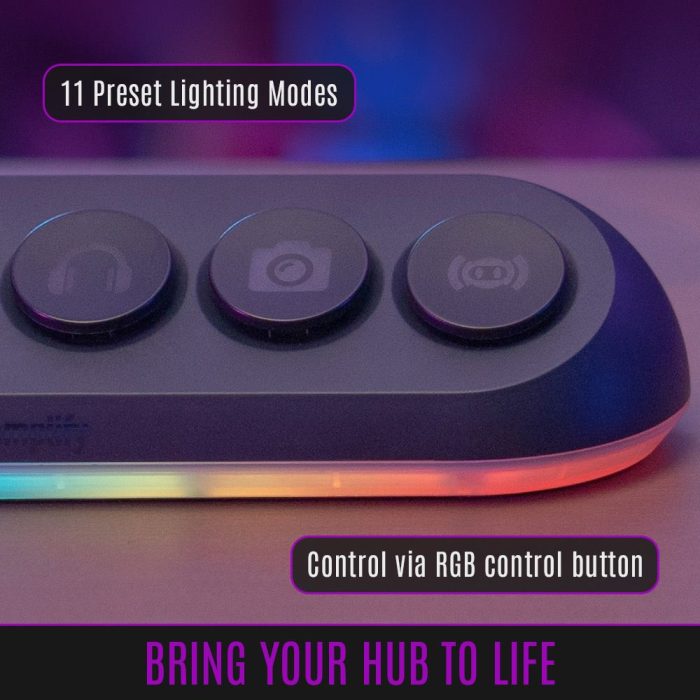 11 Preset Lighting Modes

Control via RGB control button

BRING YOUR HUB TO LIFE