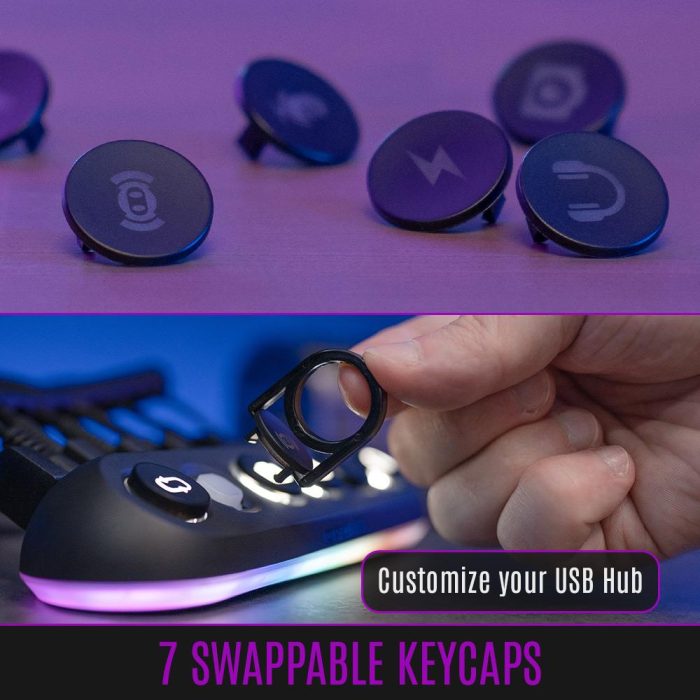 Customize your USB Hub

7 SWAPPABLE KEYCAPS