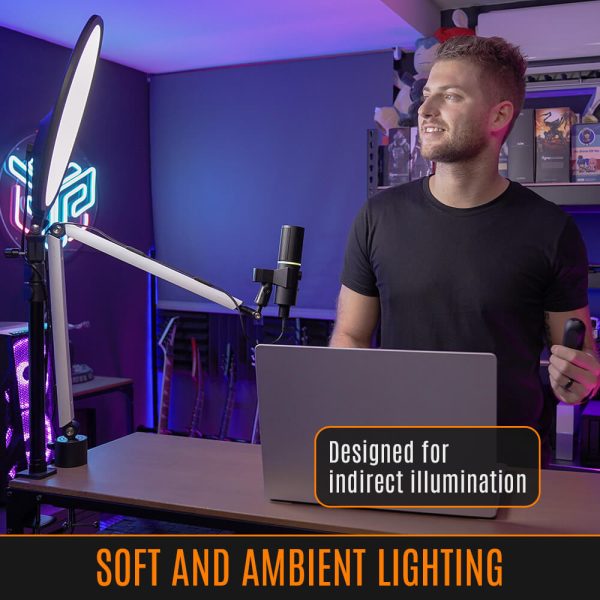 Designed for indirect illumination

SOFT AND AMBIENT LIGHTING