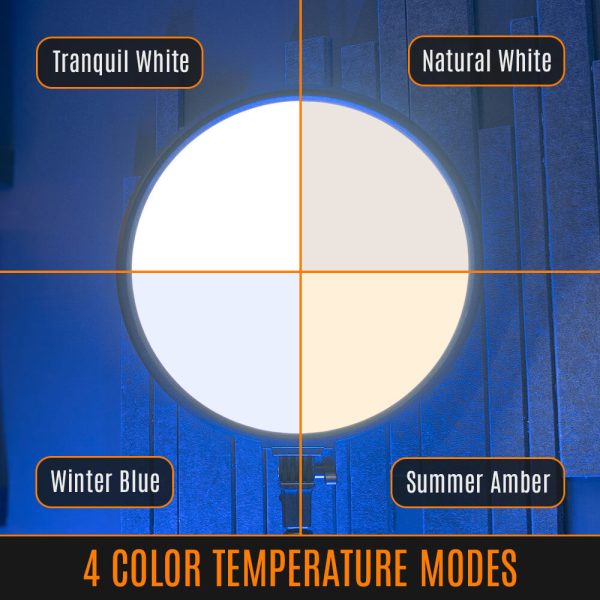 Tranquil White

Natural White

Winter Blue

Summer Amber

4 COLOR TEMPERATURE MODES