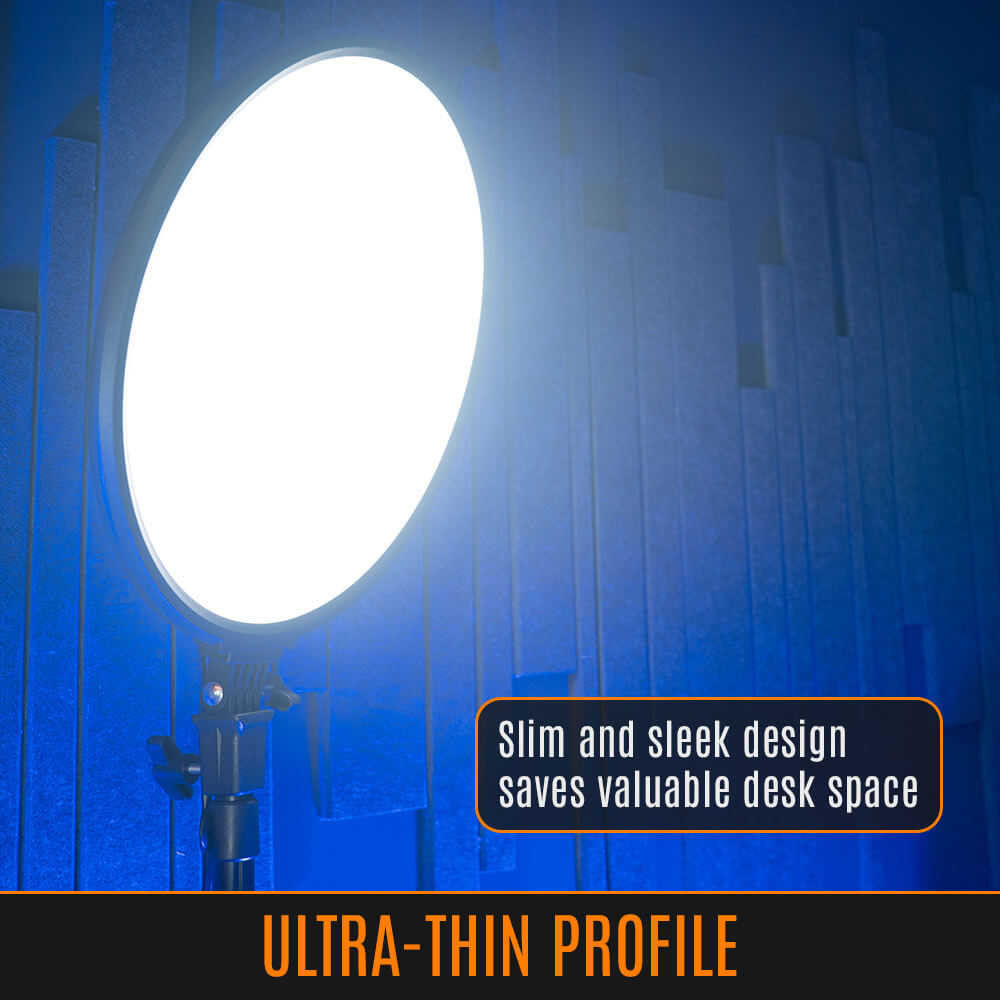 Slim and sleek design saves valuable desk space

ULTRA-THIN PROFILE