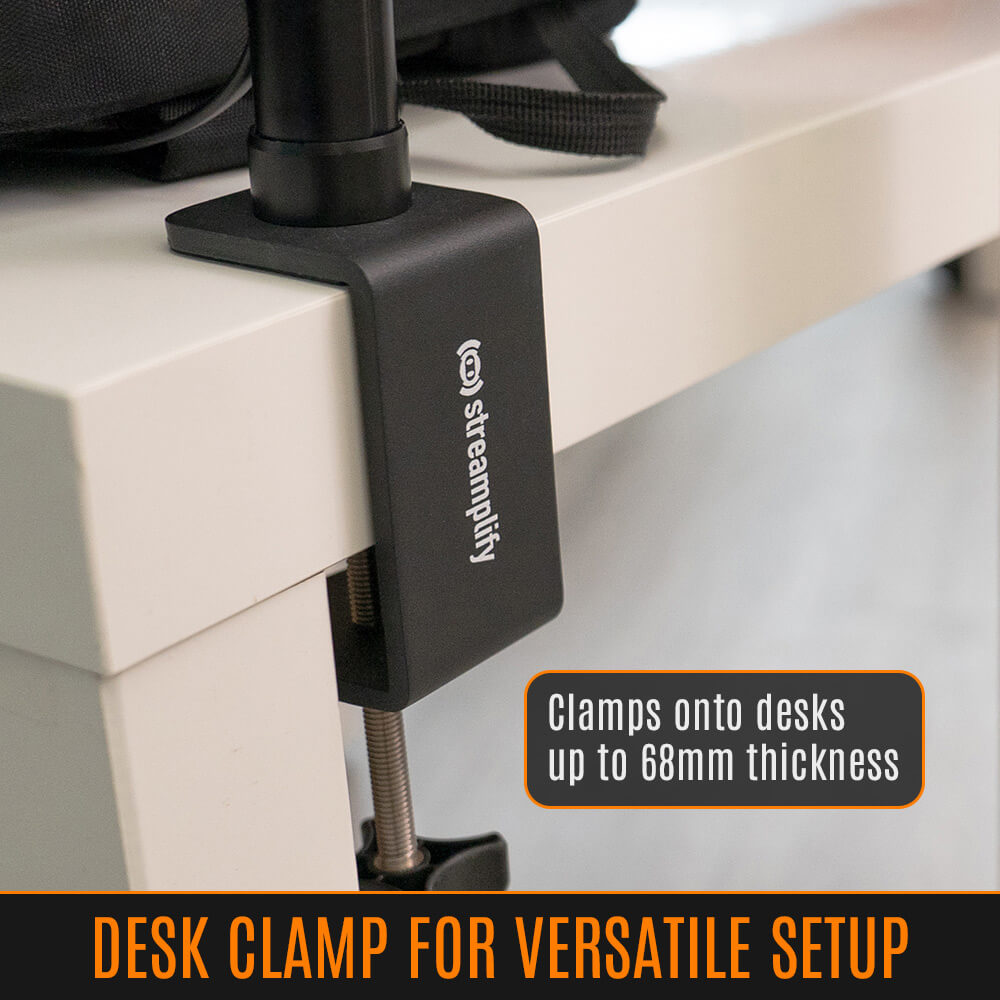 streamplify

Clamps onto desks up to 68mm thickness

DESK CLAMP FOR VERSATILE SETUP