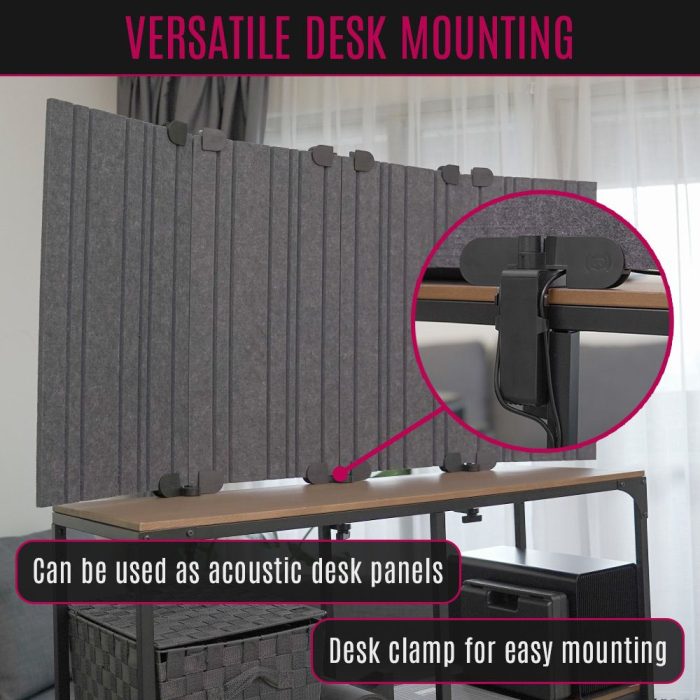 VERSATILE DESK MOUNTING

Can be used as acoustic desk panels

Desk clamp for easy mounting