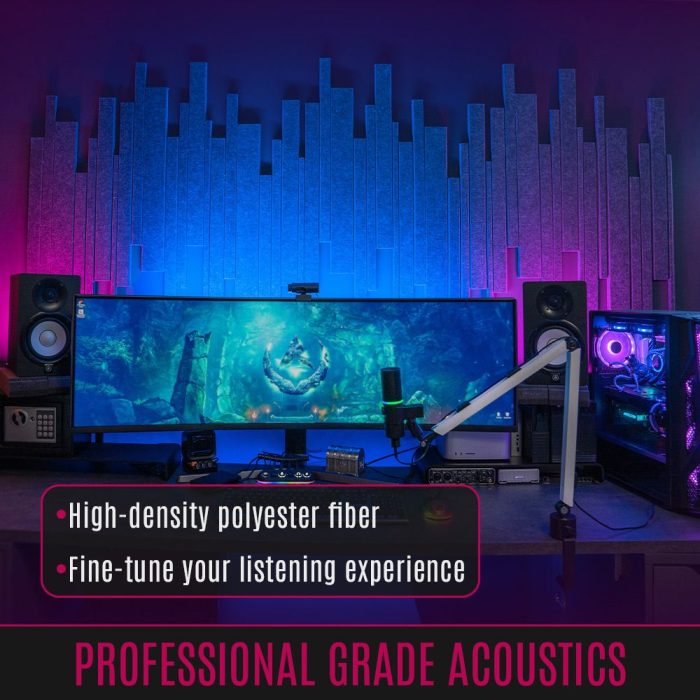 •High-density polyester fiber
•Fine-tune your listening experience

PROFESSIONAL GRADE ACOUSTICS