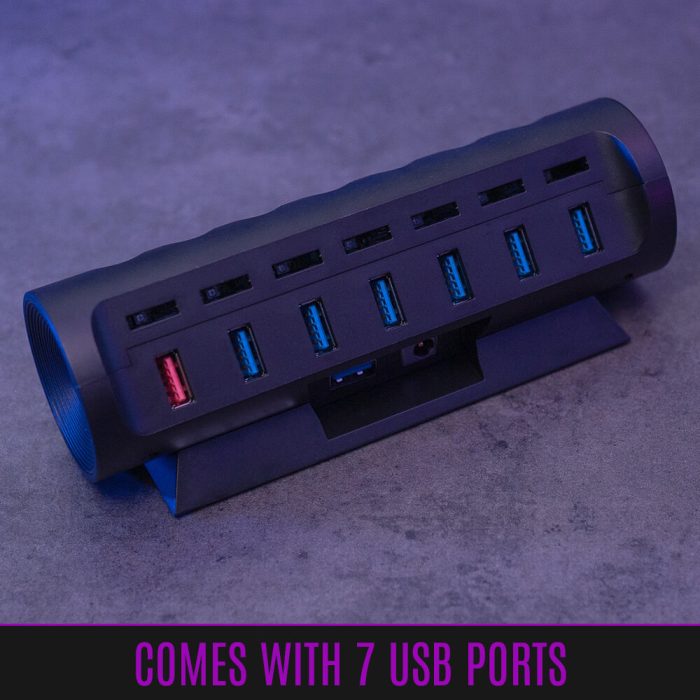 COMES WITH 7 USB PORTS