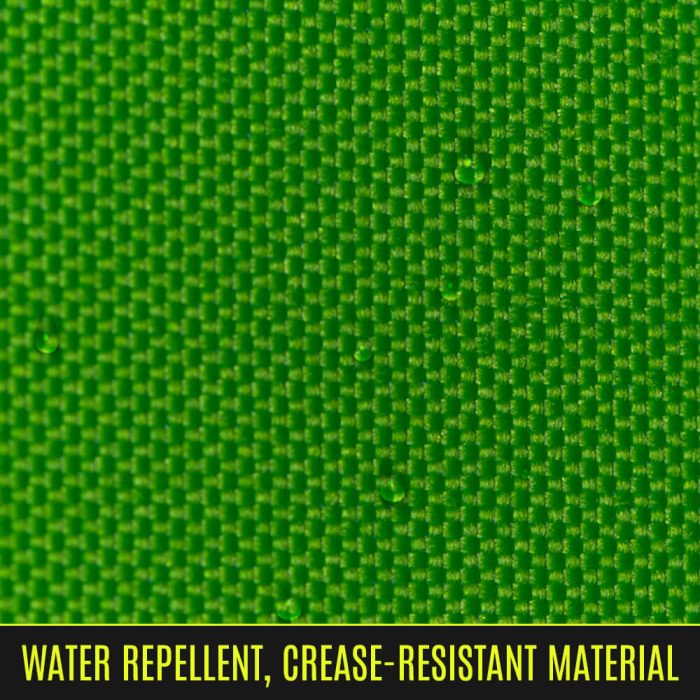 WATER REPELLENT, CREASE-RESISTANT MATERIAL