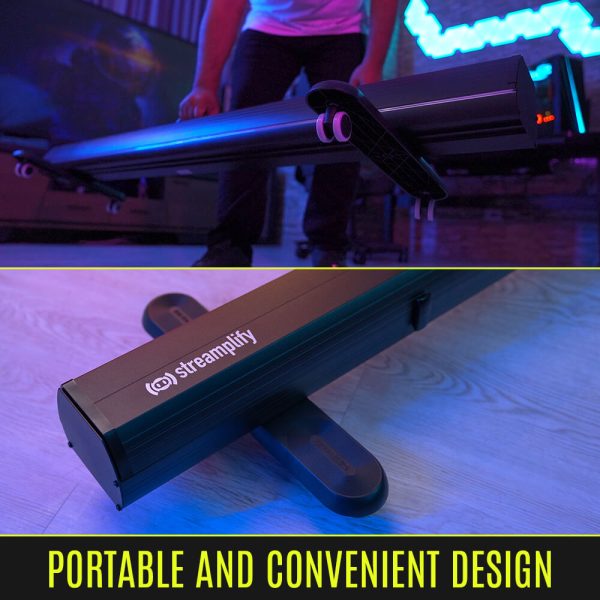 streamplify

PORTABLE AND CONVENIENT DESIGN