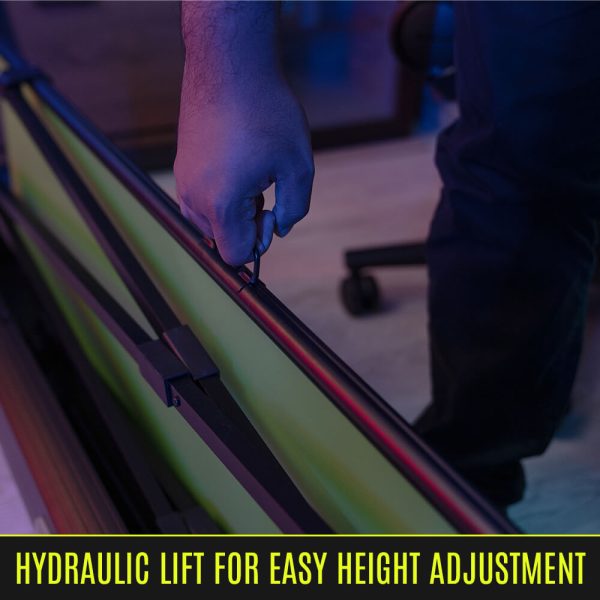 HYDRAULIC LIFT FOR EASY HEIGHT ADJUSTMENT