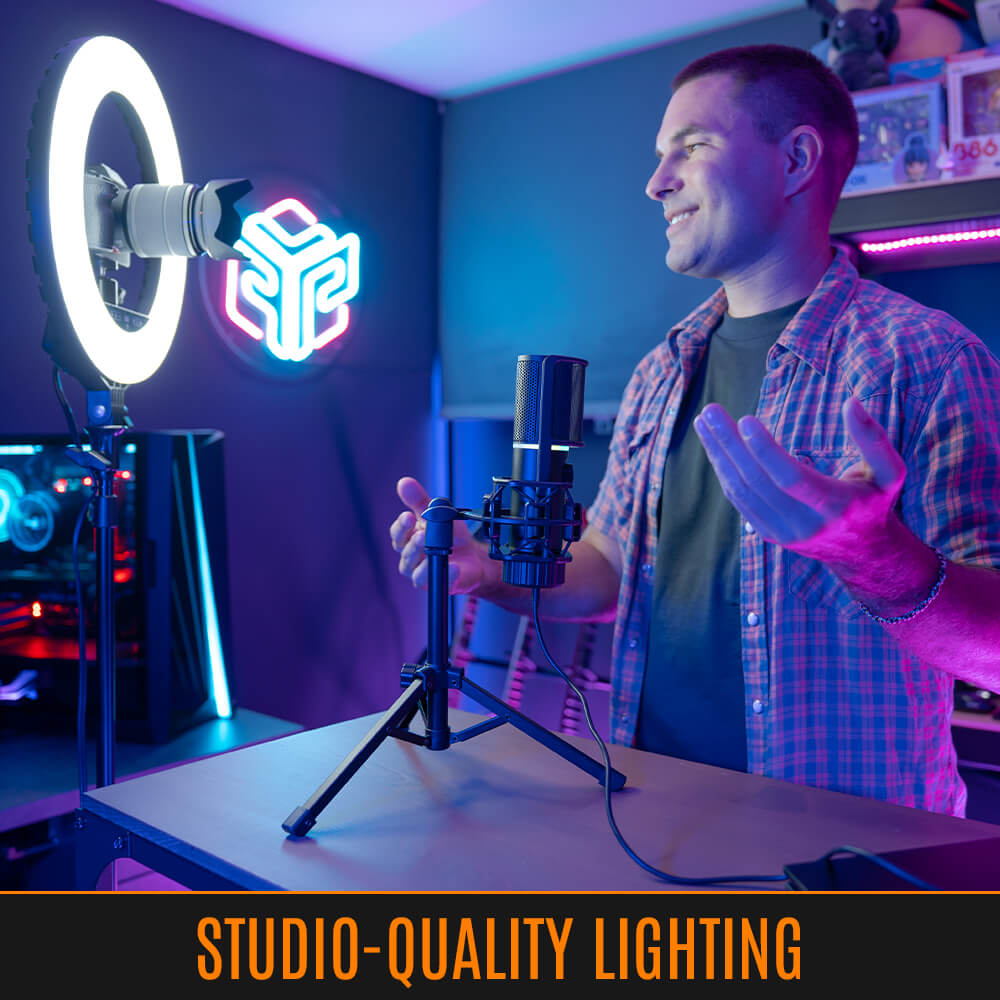 STUDIO-QUALITY LIGHTING