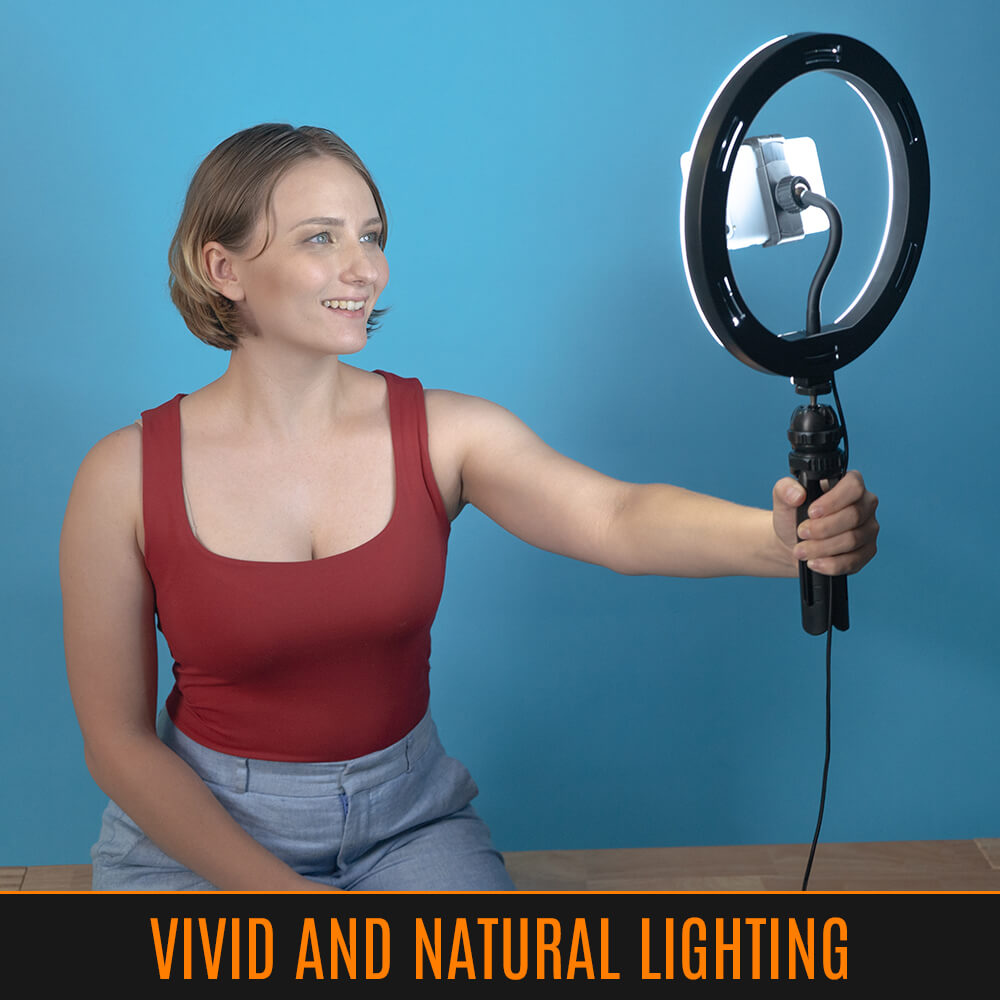 VIVID AND NATURAL LIGHTING