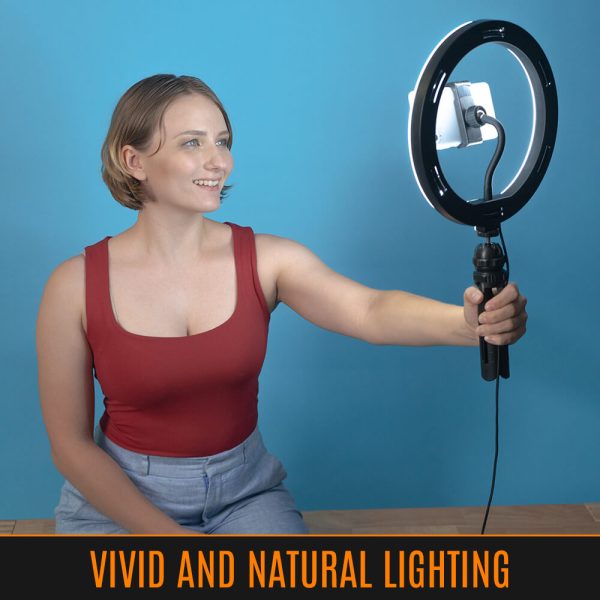 VIVID AND NATURAL LIGHTING