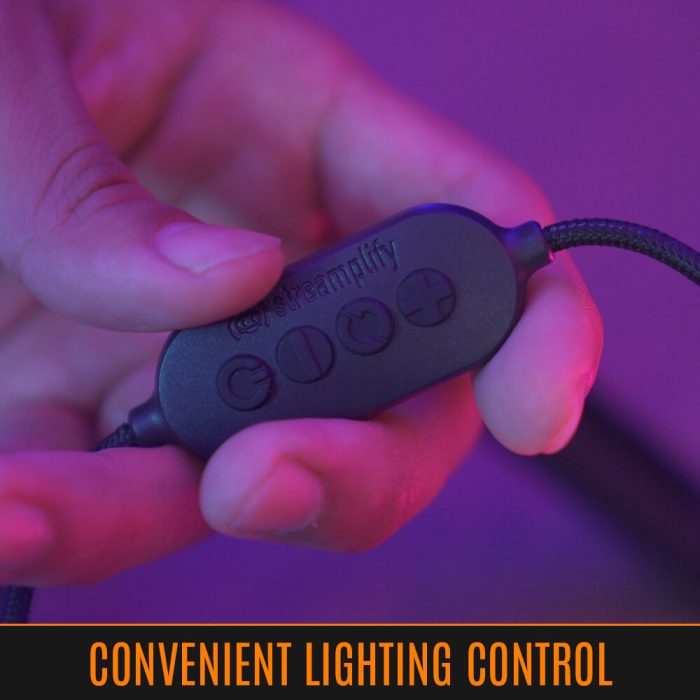 streamplify

CONVENIENT LIGHTING CONTROL