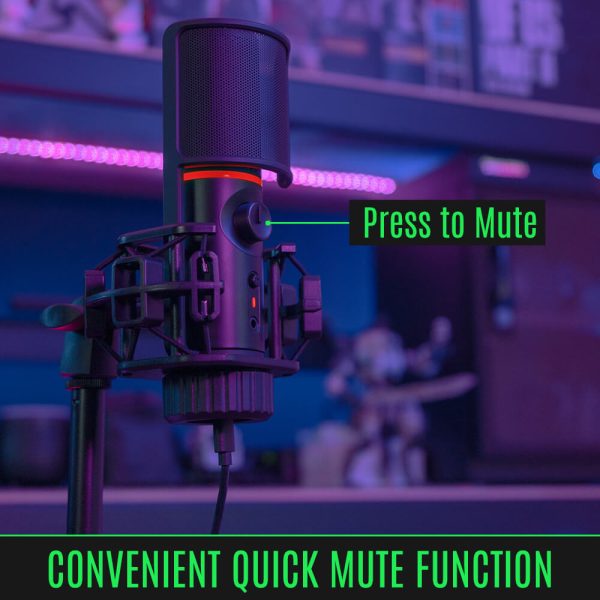 Press to Mute

CONVENIENT QUICK MUTE FUNCTION