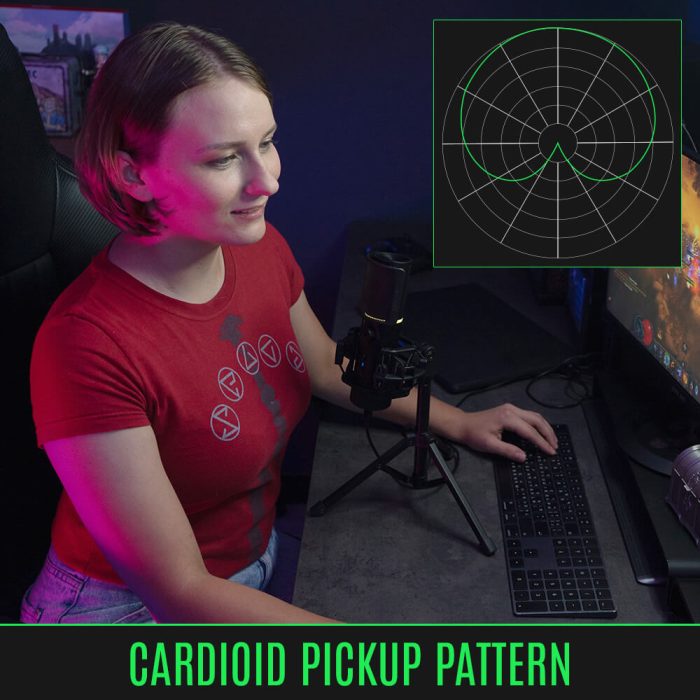 CARDIOID PICKUP PATTERN