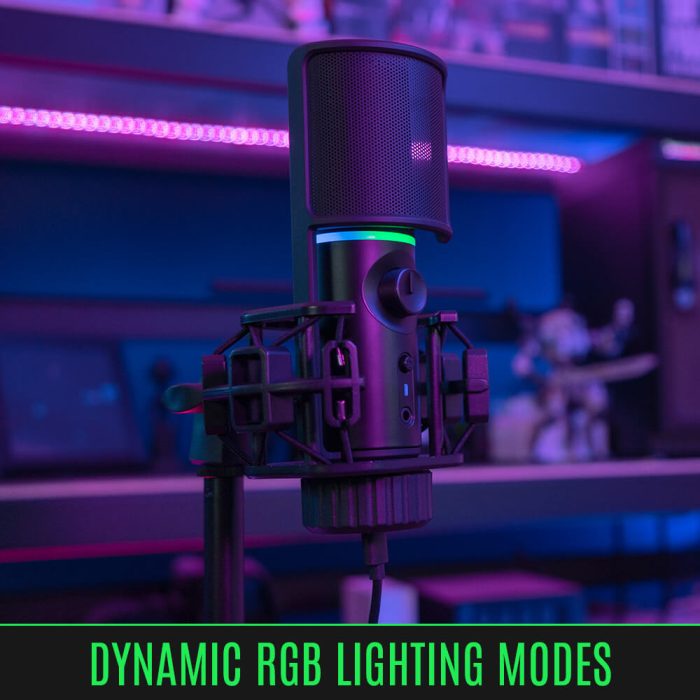 DYNAMIC RGB LIGHTING MODES