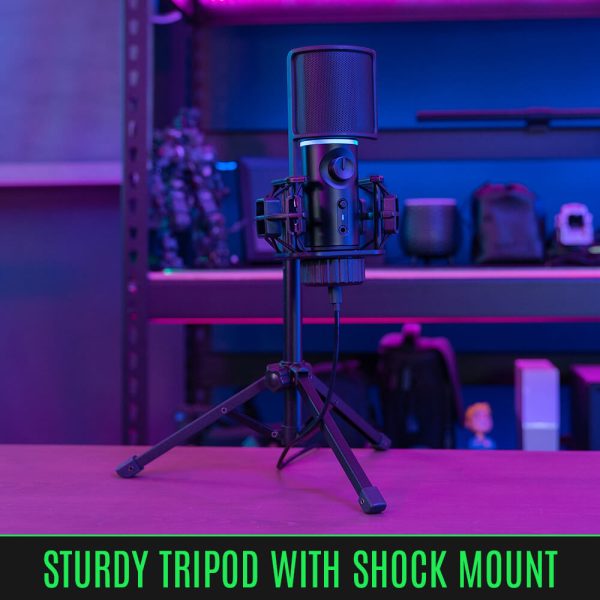 STURDY TRIPOD WITH SHOCK MOUNT