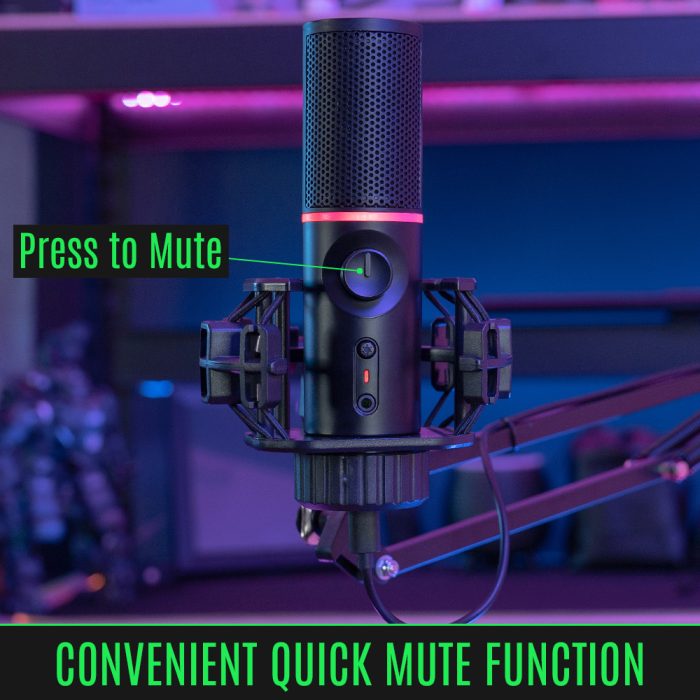 Press to Mute

CONVENIENT QUICK MUTE FUNCTION