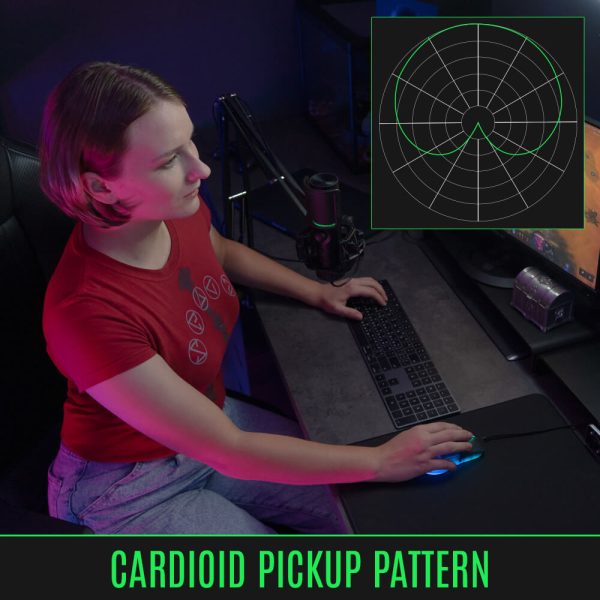 CARDIOID PICKUP PATTERN