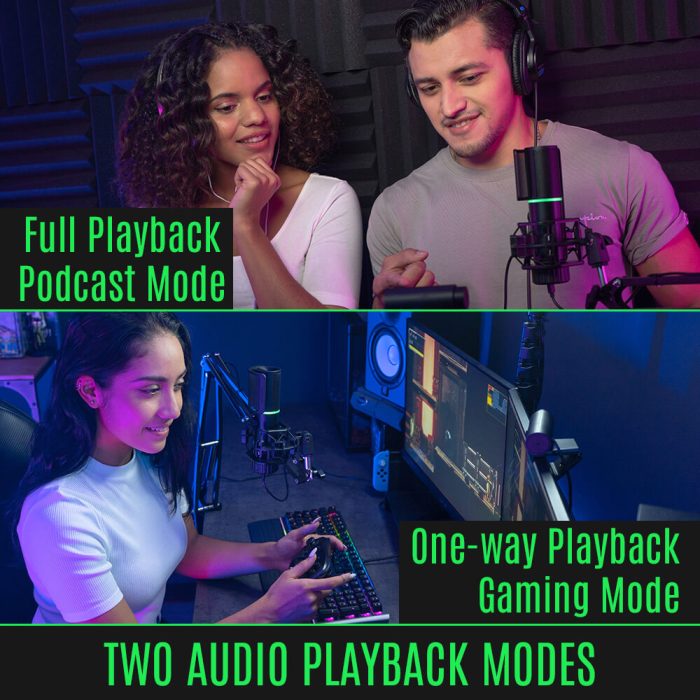 Full Playback
Podcast Mode

One-way Playback
Gaming Mode

TWO AUDIO PLAYBACK MODES