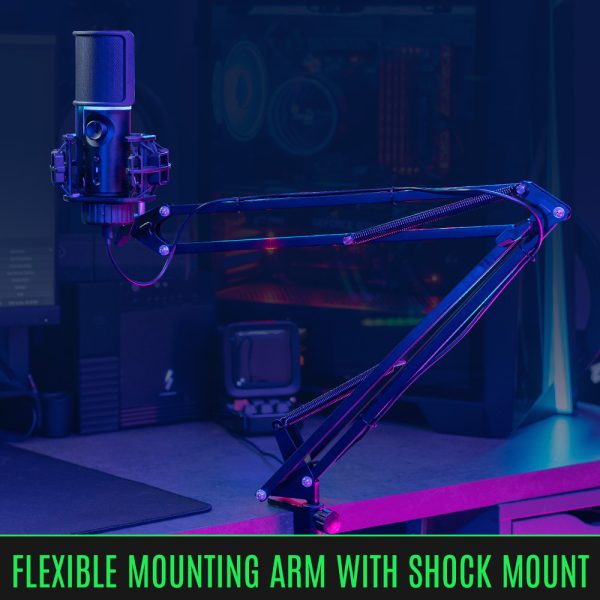 FLEXIBLE MOUNTING ARM WITH SHOCK MOUNT