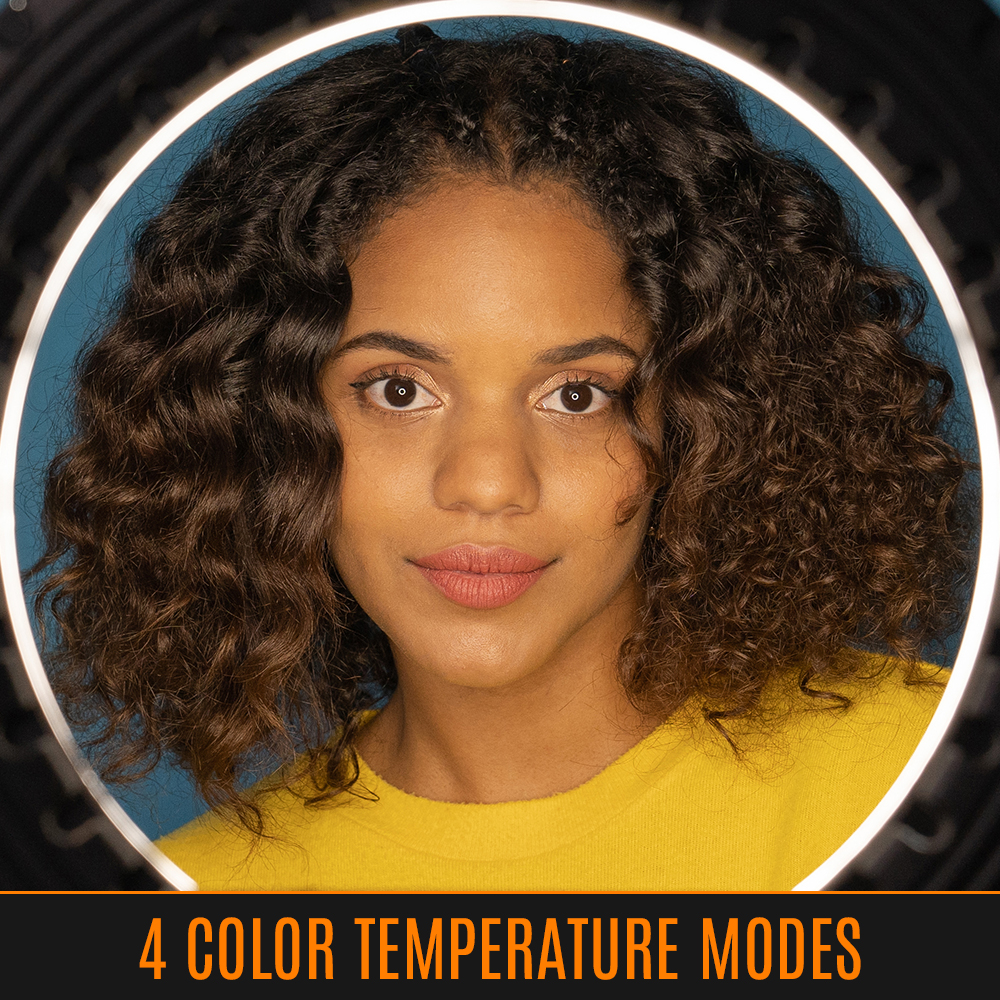 4 COLOR TEMPERATURE MODES