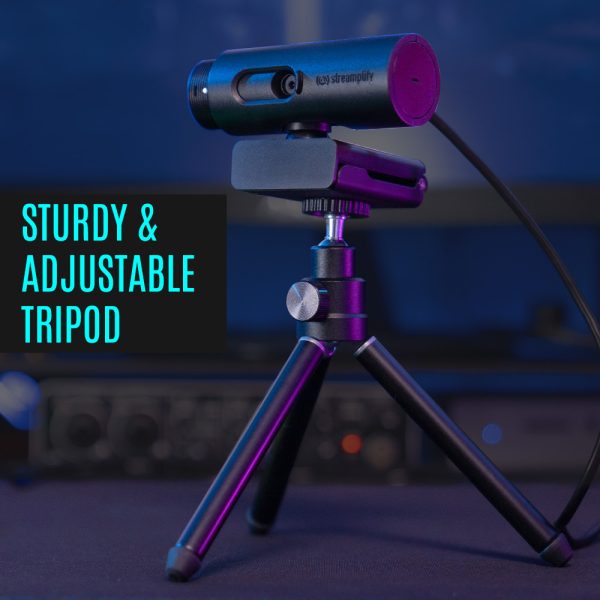 streamplify

STURDY & ADJUSTABLE TRIPOD