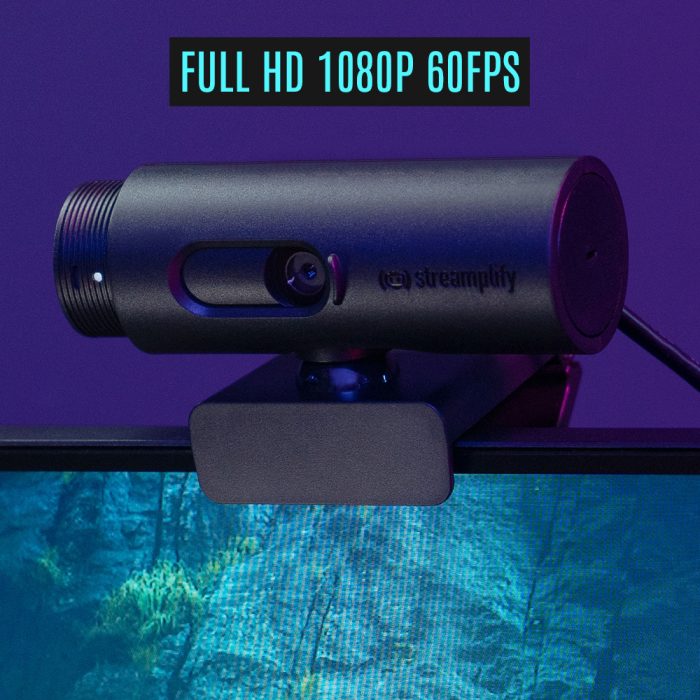 FULL HD 1080P 60FPS

streamplify