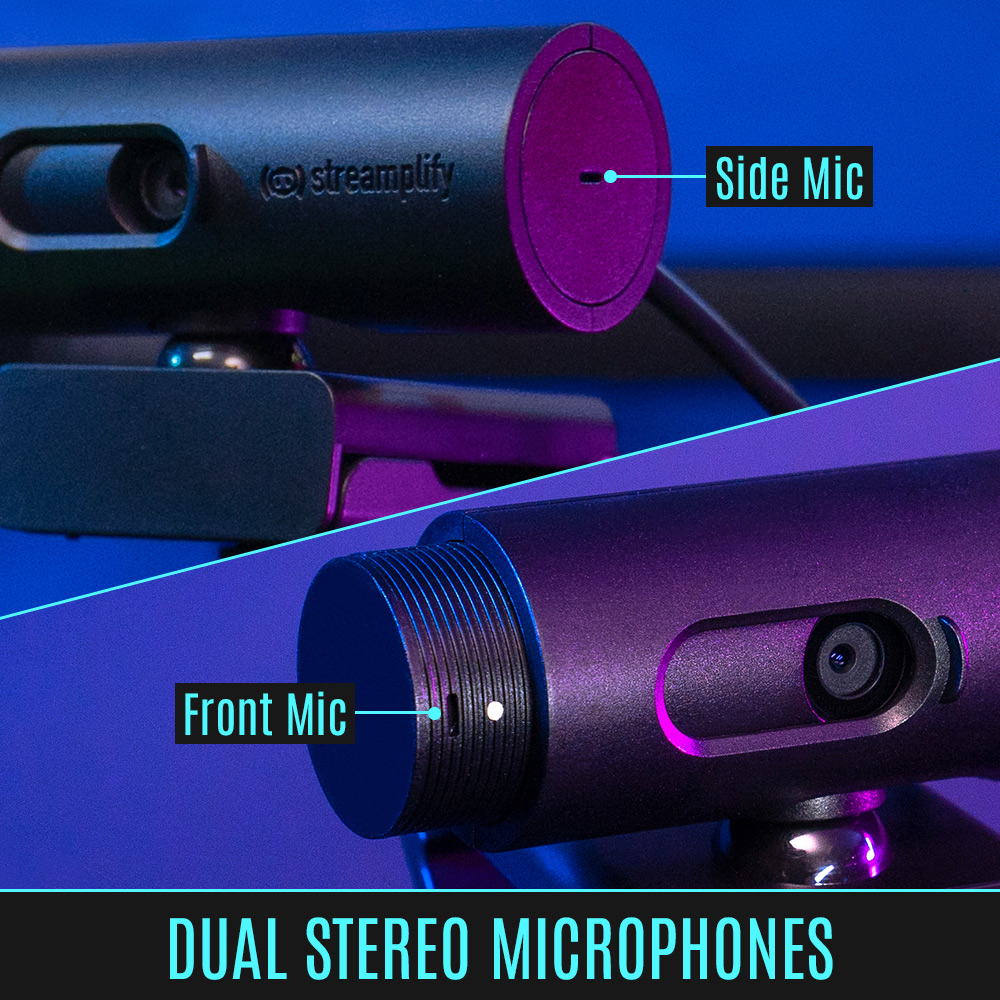 streamplify

Side Mic

Front Mic

DUAL STEREO MICROPHONES