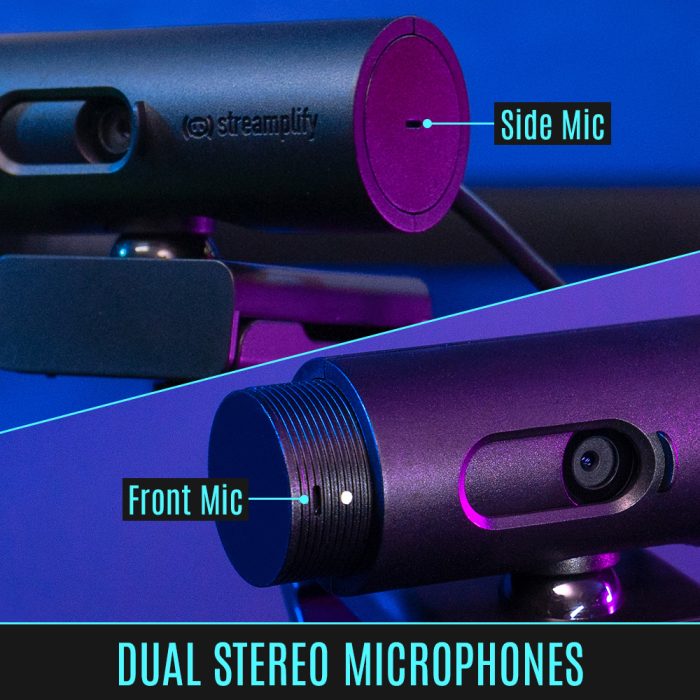 streamplify

Side Mic

Front Mic

DUAL STEREO MICROPHONES