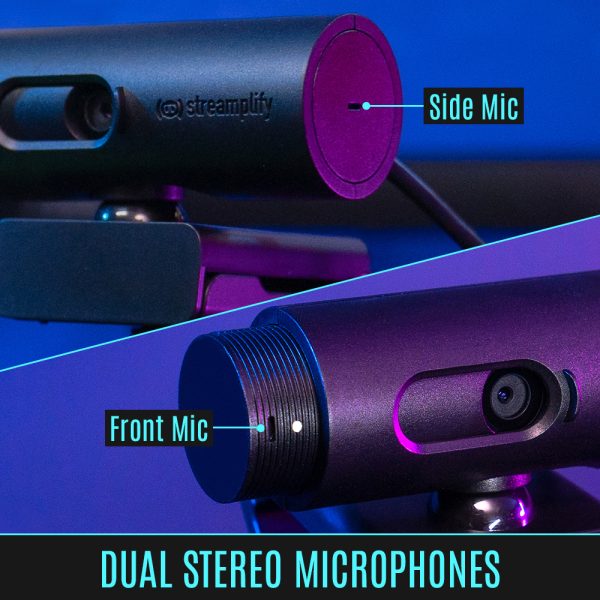 streamplify

Side Mic

Front Mic

DUAL STEREO MICROPHONES