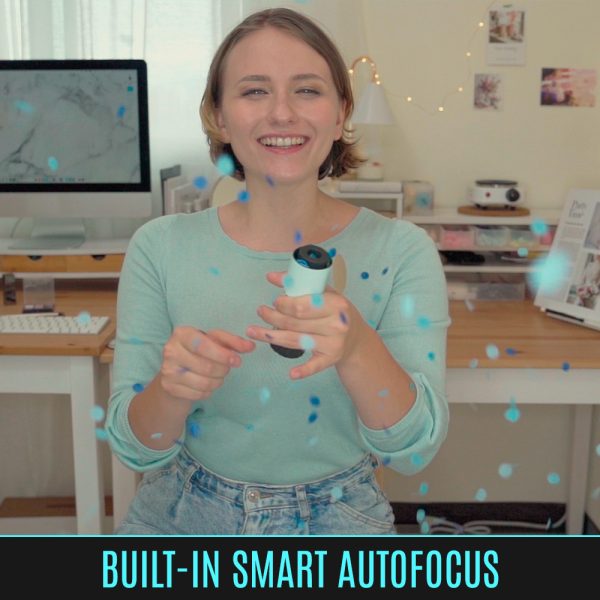 BUILT-IN SMART AUTOFOCUS