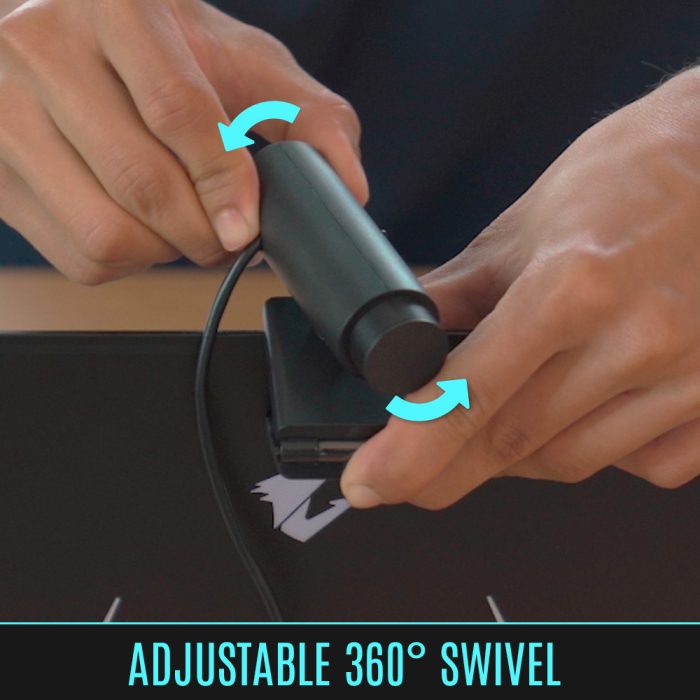 ADJUSTABLE 360° SWIVEL