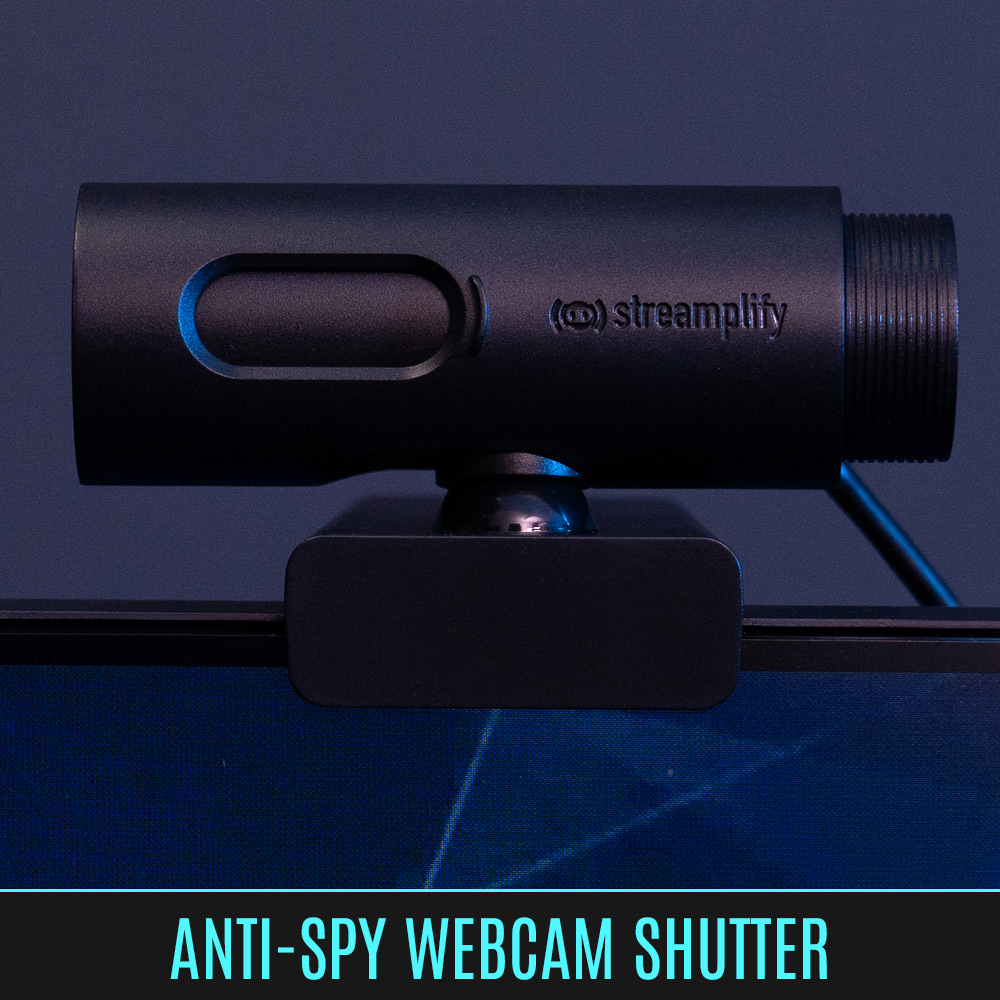 streamplify

ANTI-SPY WEBCAM SHUTTER