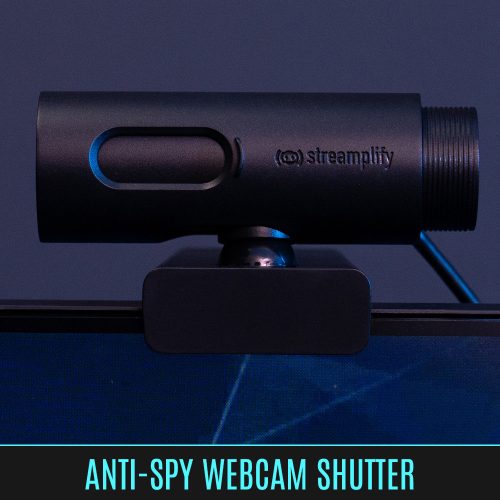 streamplify

ANTI-SPY WEBCAM SHUTTER