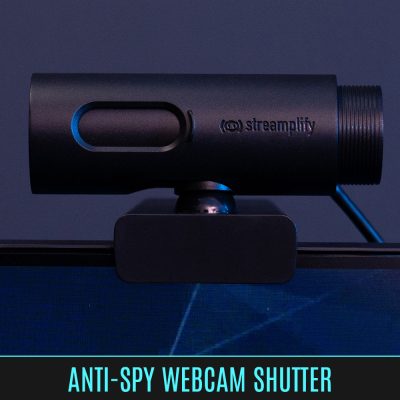 streamplify

ANTI-SPY WEBCAM SHUTTER