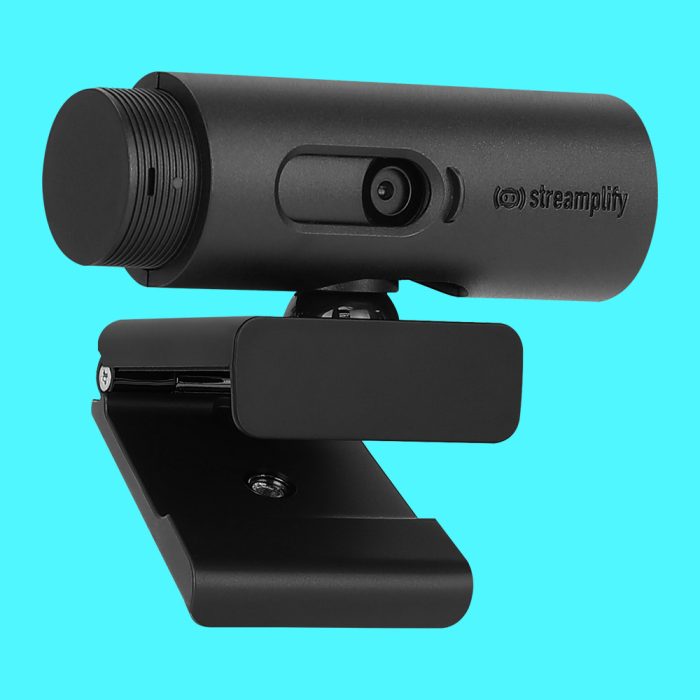 streamplify